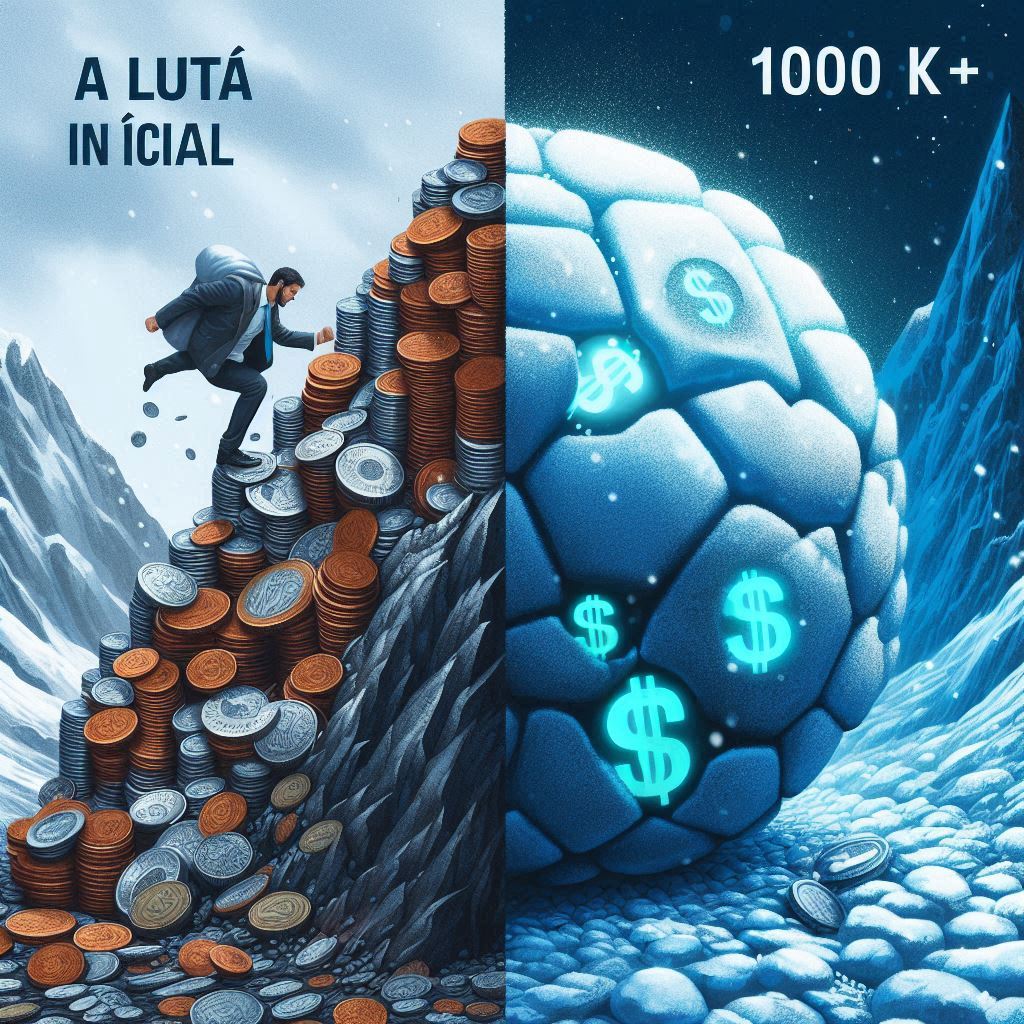 A LUTÁ
IN ÍCIAL

1000 K+

$
$
$
$
$