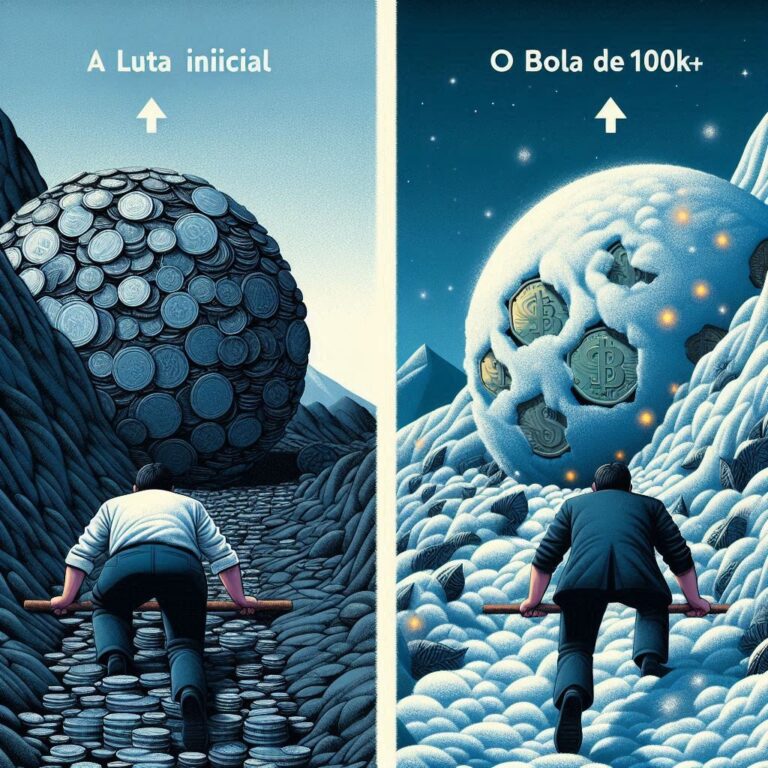 A Luta iniicial

O Bola de 100k+